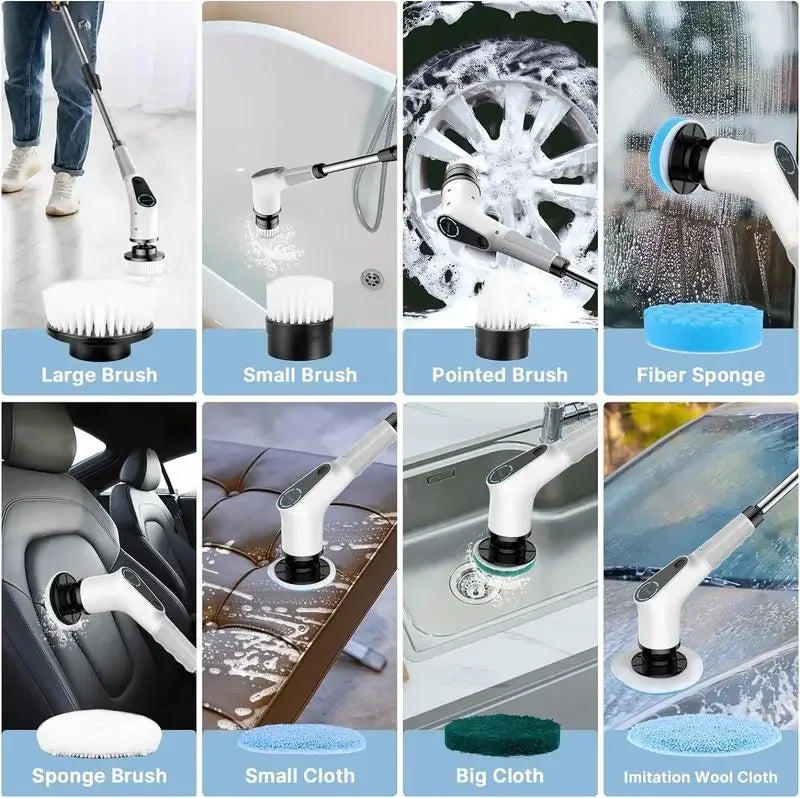 Large Brush

Small Brush

Pointed Brush

Fiber Sponge

Sponge Brush

Small Cloth

Big Cloth

Imitation Wool Cloth