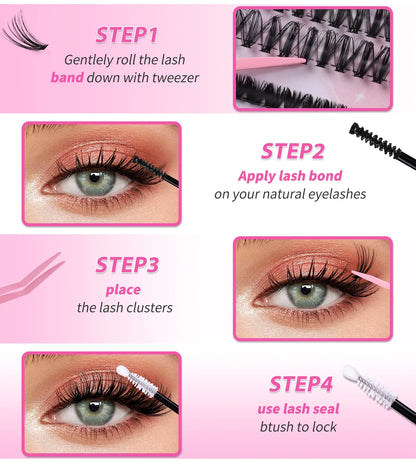 STEP1
Gentlely roll the lash band down with tweezer

STEP2
Apply lash bond on your natural eyelashes

STEP3
place the lash clusters

STEP4
use lash seal btush to lock