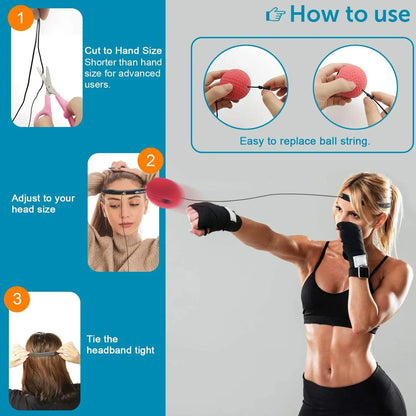 1

Cut to Hand Size
Shorter than hand size for advanced users.

2

Adjust to your head size

3

Tie the headband tight

How to use

Easy to replace ball string.