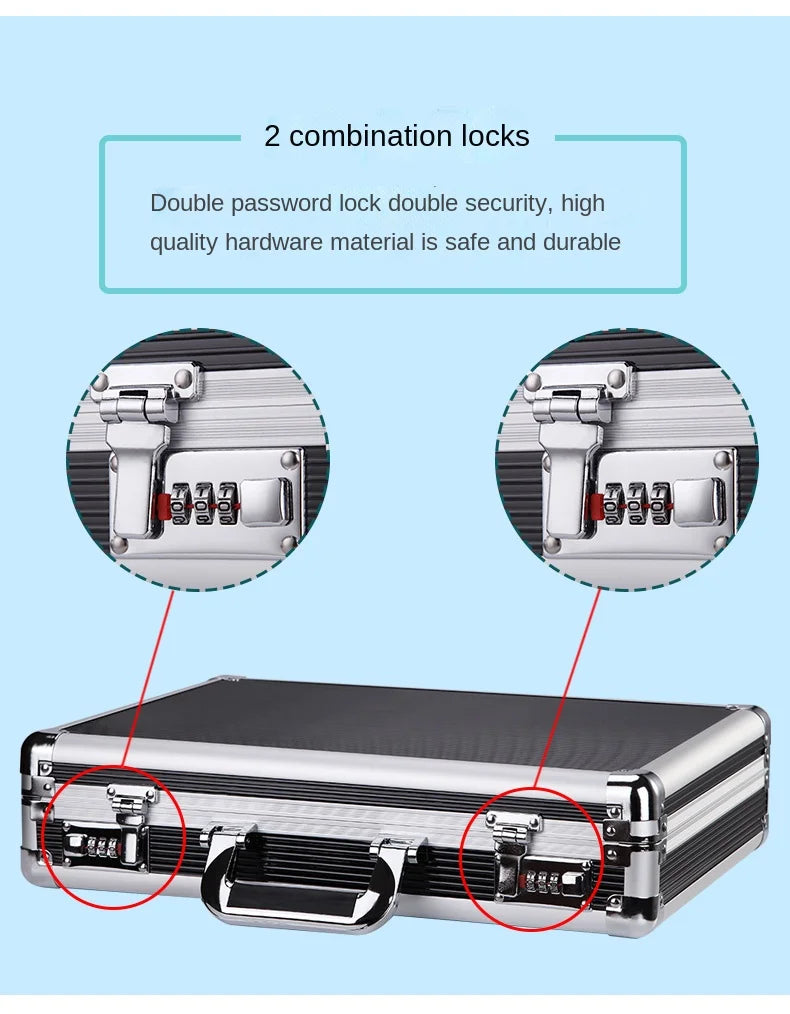 2 combination locks

Double password lock double security, high quality hardware material is safe and durable