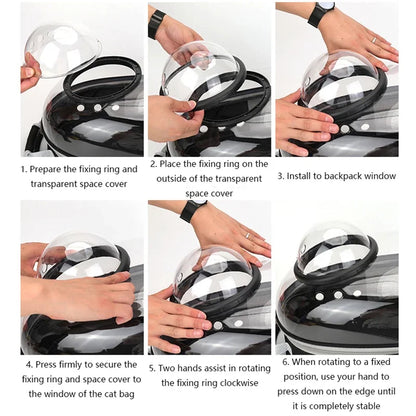 1. Prepare the fixing ring and transparent space cover

2. Place the fixing ring on the outside of the transparent space cover

3. Install to backpack window

4. Press firmly to secure the fixing ring and space cover to the window of the cat bag

5. Two hands assist in rotating the fixing ring clockwise

6. When rotating to a fixed position, use your hand to press down on the edge until it is completely stable