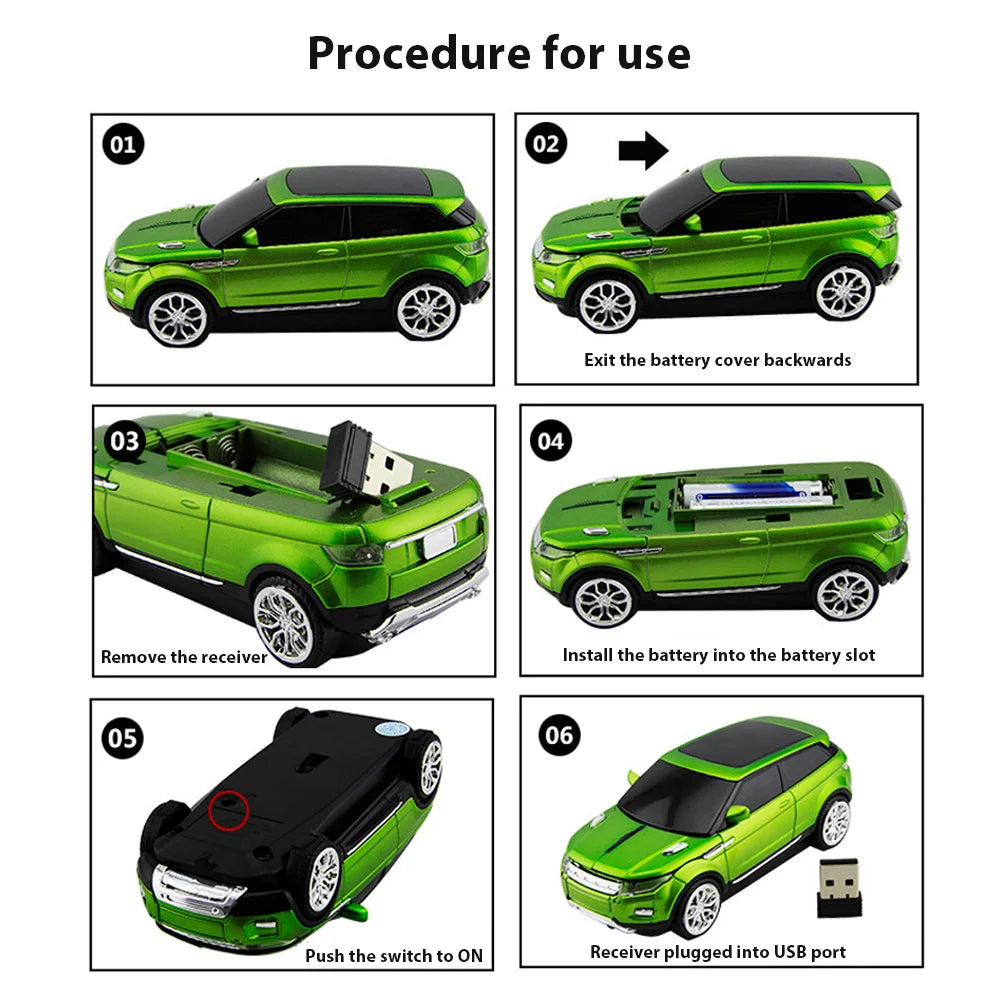 Procedure for use

01

02

Exit the battery cover backwards

03

Remove the receiver

04

Install the battery into the battery slot

05

Push the switch to ON

06

Receiver plugged into USB port