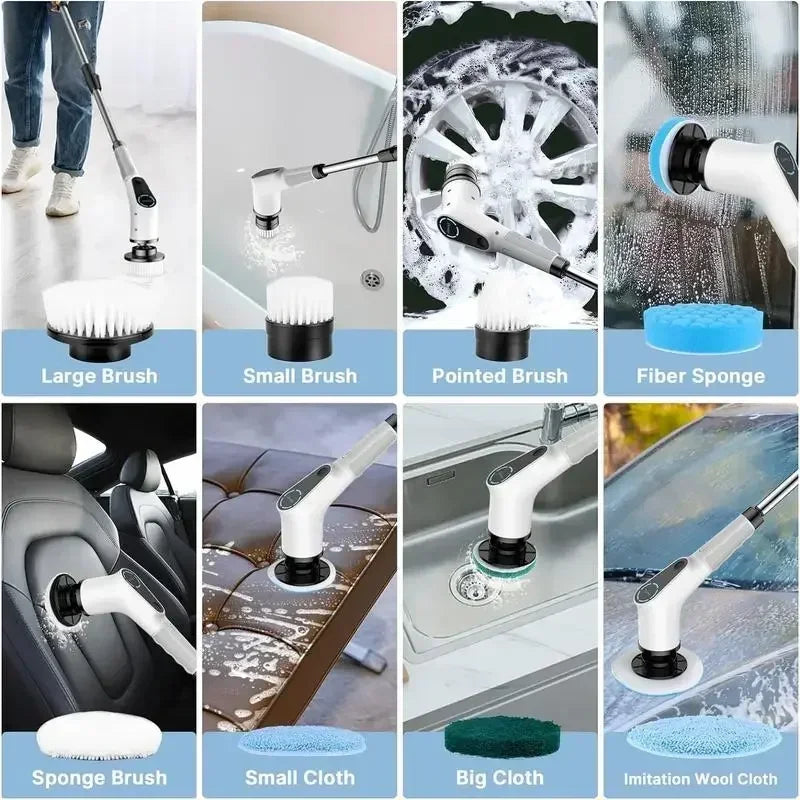 Large Brush

Small Brush

Pointed Brush

Fiber Sponge

Sponge Brush

Small Cloth

Big Cloth

Imitation Wool Cloth