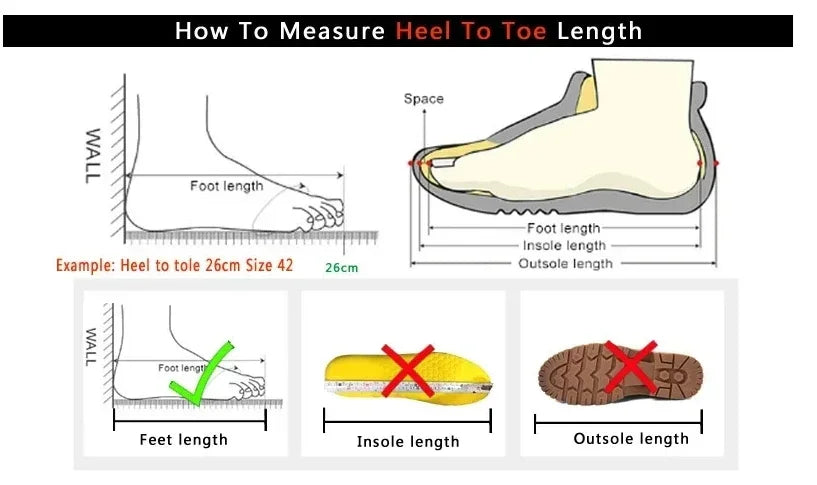 How To Measure Heel To Toe Length

WALL

Foot length

Example: Heel to tole 26cm Size 42

26cm

Space

Foot length

Insole length

Outsole length

WALL

Foot length

Feet length

Insole length

Outsole length