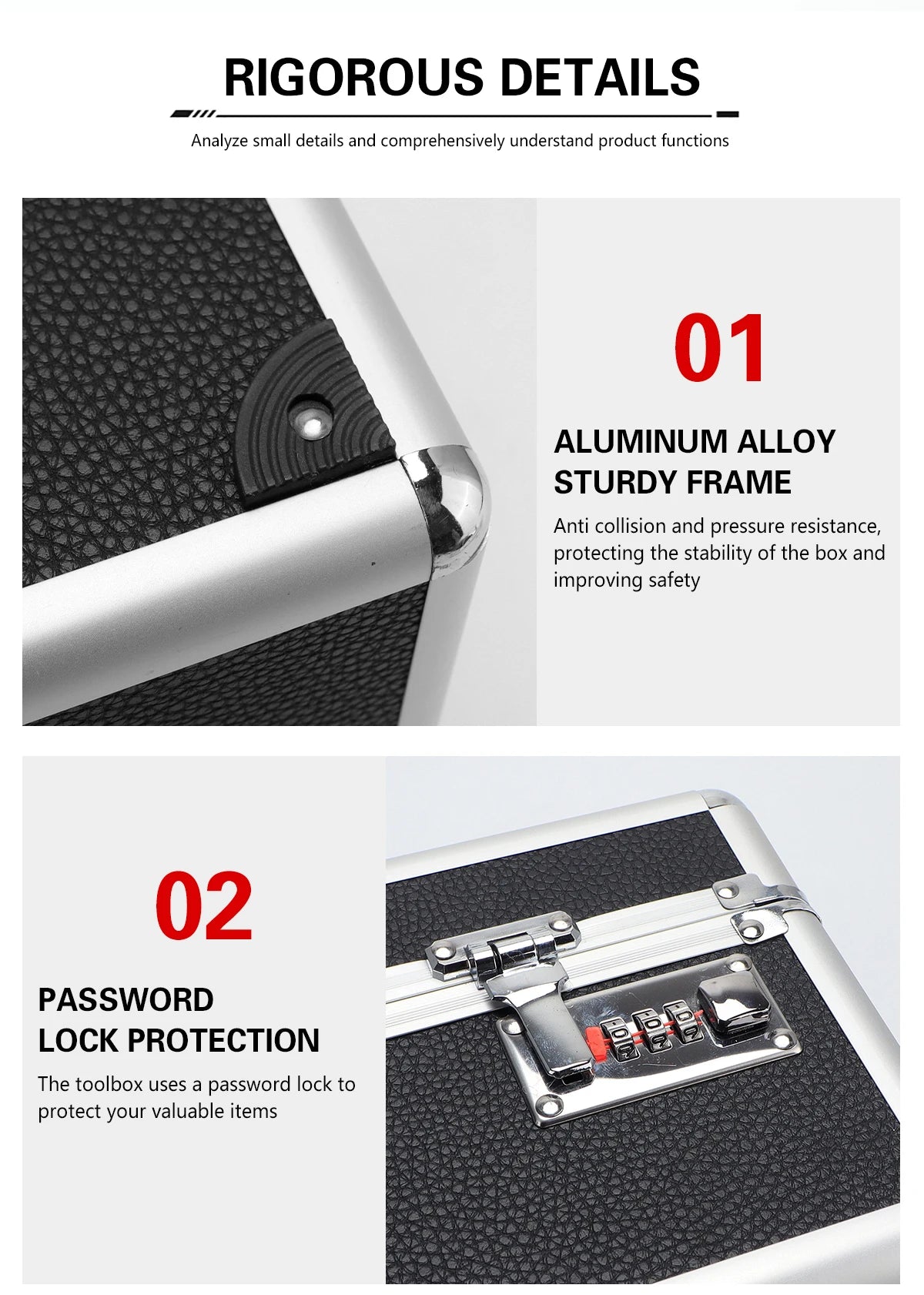 RIGOROUS DETAILS

Analyze small details and comprehensively understand product functions

01

ALUMINUM ALLOY STURDY FRAME

Anti collision and pressure resistance, protecting the stability of the box and improving safety

02

PASSWORD LOCK PROTECTION

The toolbox uses a password lock to protect your valuable items