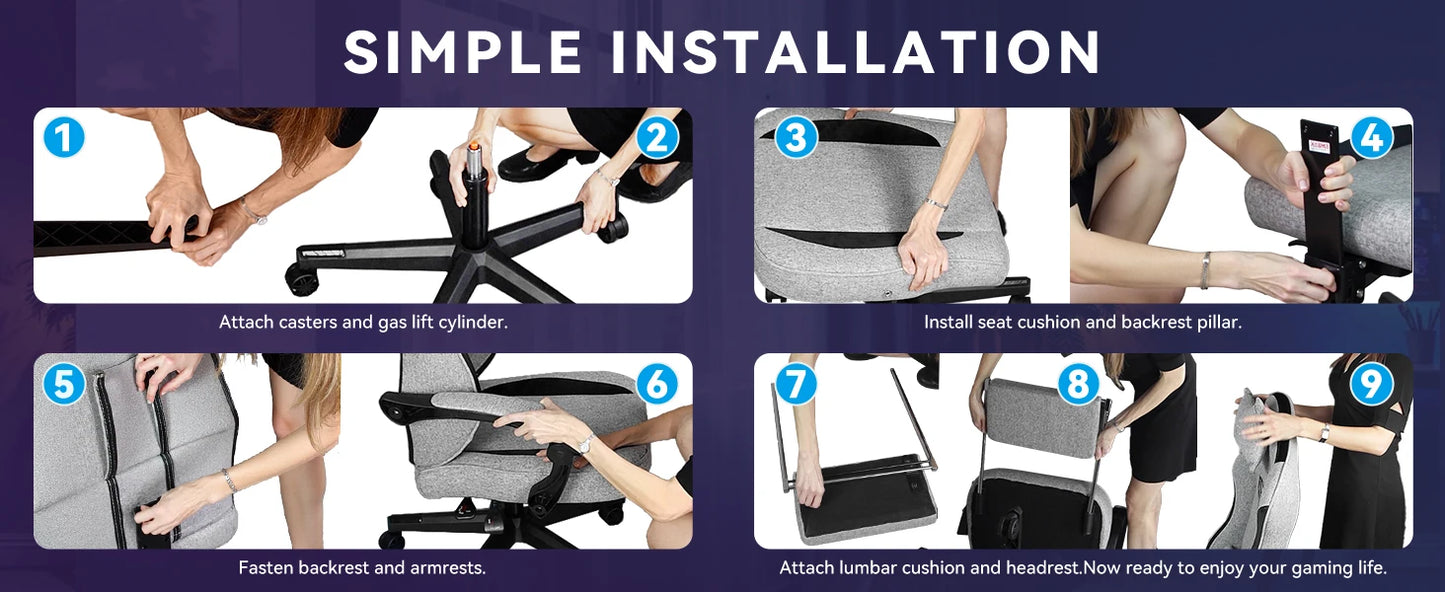 SIMPLE INSTALLATION

1

2

Attach casters and gas lift cylinder.

3

4

Install seat cushion and backrest pillar.

5

6

Fasten backrest and armrests.

7

8

9

Attach lumbar cushion and headrest.Now ready to enjoy your gaming life.