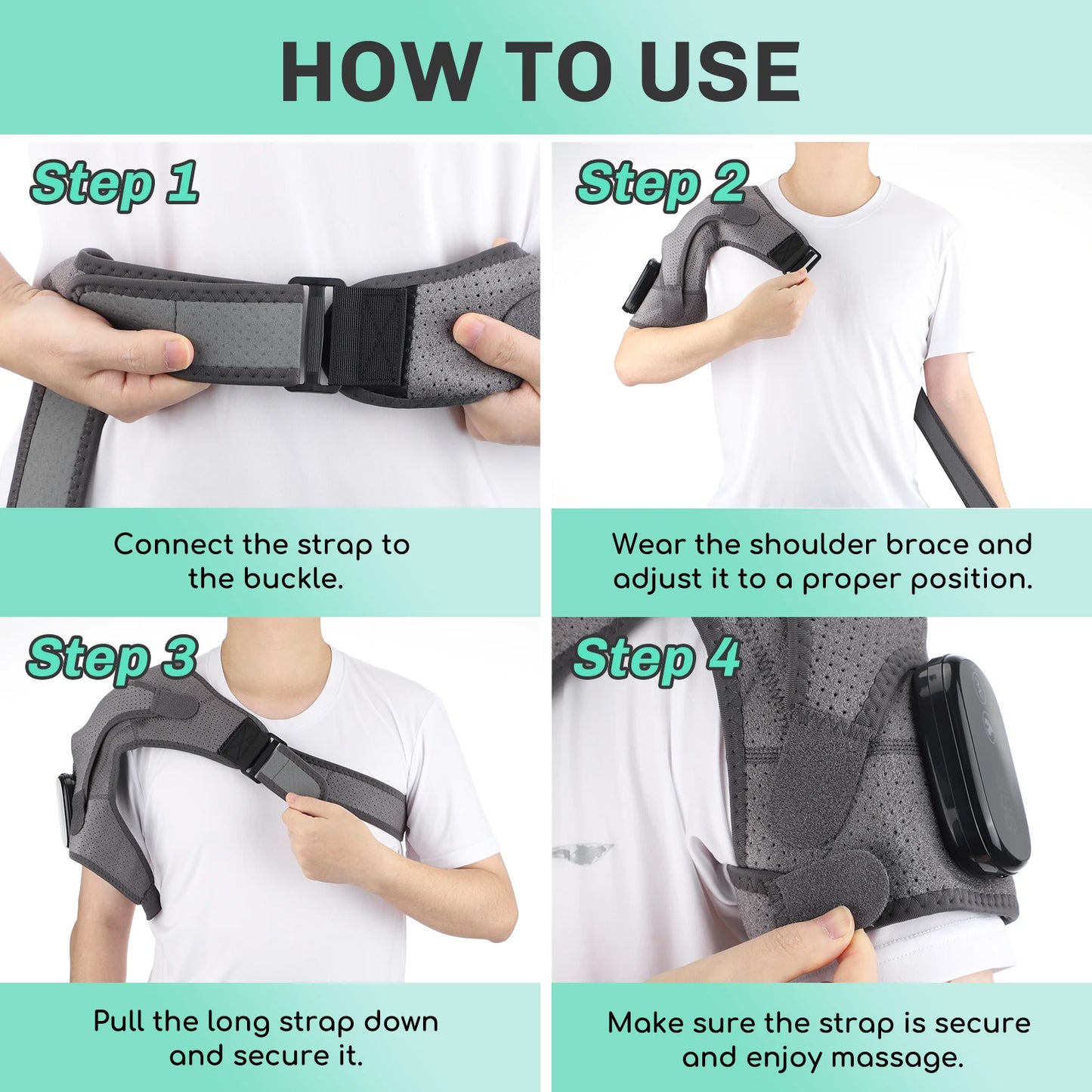 HOW TO USE

Step 1

Connect the strap to the buckle.

Step 2

Wear the shoulder brace and adjust it to a proper position.

Step 3

Pull the long strap down and secure it.

Step 4

Make sure the strap is secure and enjoy massage.