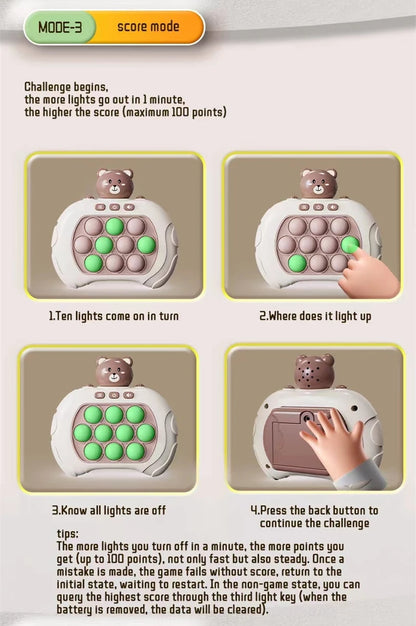 MODE-3 score mode

Challenge begins,
the more lights go out in 1 minute,
the higher the score (maximum 100 points)

1.Ten lights come on in turn

2.Where does it light up

3.Know all lights are off

4.Press the back button to continue the challenge

tips:
The more lights you turn off in a minute, the more points you get (up to 100 points), not only fast but also steady. Once a mistake is made, the game fails without score, return to the initial state, waiting to restart. In the non-game state, you can query the highest score through the third light key (when the battery is removed, the data will be cleared).