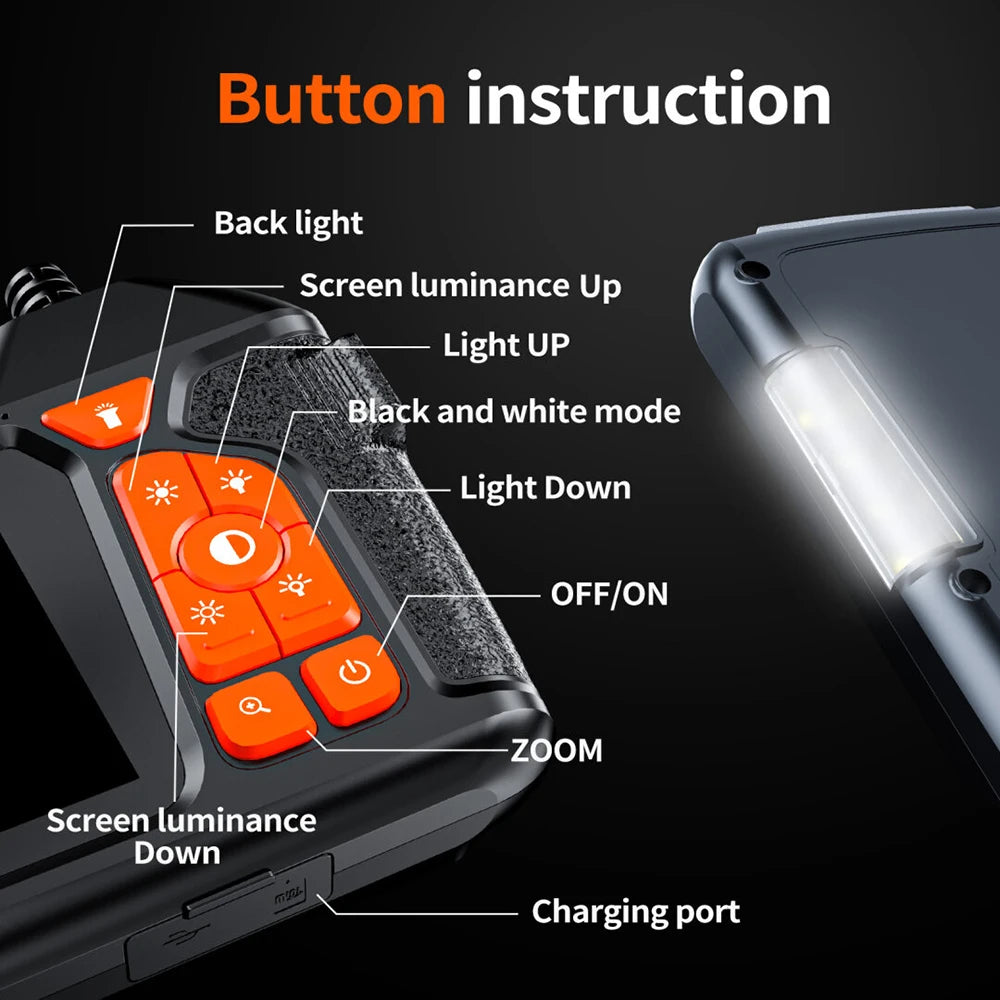 Button instruction

Back light

Screen luminance Up

Light UP

Black and white mode

Light Down

OFF/ON

ZOOM

Screen luminance Down

Charging port