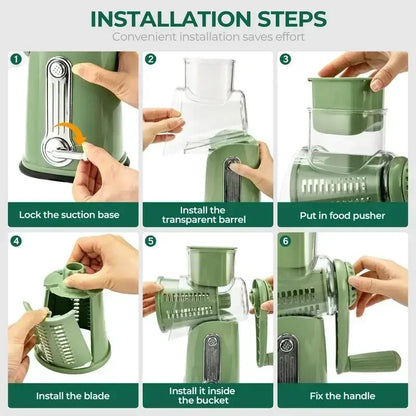 INSTALLATION STEPS
Convenient installation saves effort

1
Lock the suction base

2
Install the transparent barrel

3
Put in food pusher

4
Install the blade

5
Install it inside the bucket

6
Fix the handle