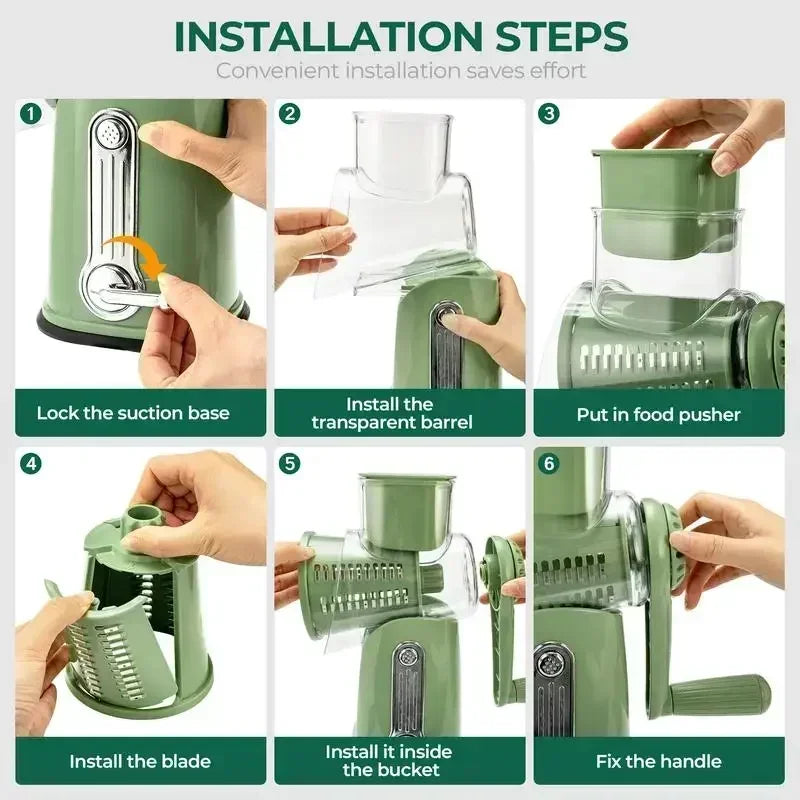 INSTALLATION STEPS

Convenient installation saves effort

1
Lock the suction base

2
Install the transparent barrel

3
Put in food pusher

4
Install the blade

5
Install it inside the bucket

6
Fix the handle