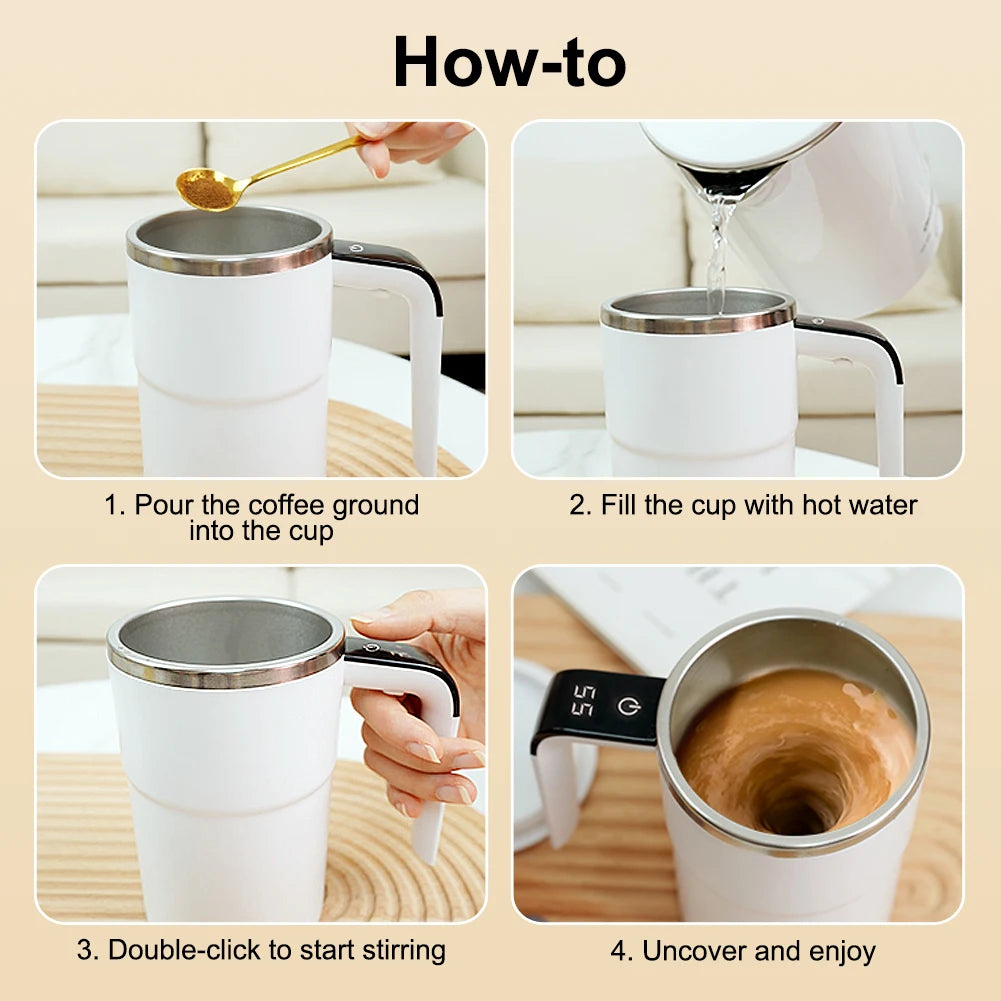 How-to

1. Pour the coffee ground into the cup

2. Fill the cup with hot water

3. Double-click to start stirring

55

4. Uncover and enjoy